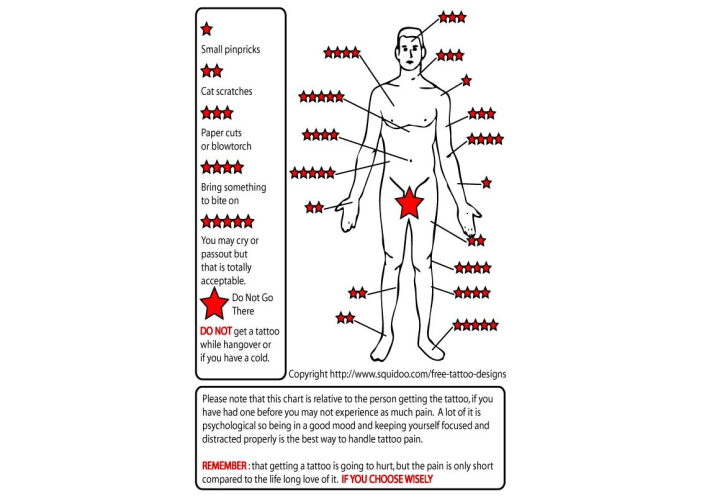 Small pinpricks

Cat scratches

Paper cuts or blowtorch

Bring something to bite on

You may cry or passout but that is totally acceptable.

Do Not Go There

DO NOT get a tattoo while hangover or if you have a cold.

Copyright http://www.squidoo.com/free-tattoo-designs

Please note that this chart is relative to the person getting the tattoo, if you have had one before you may not experience as much pain. A lot of it is psychological so being in a good mood and keeping yourself focused and distracted properly is the best way to handle tattoo pain.

REMEMBER : that getting a tattoo is going to hurt, but the pain is only short compared to the life long love of it. IF YOU CHOOSE WISELY